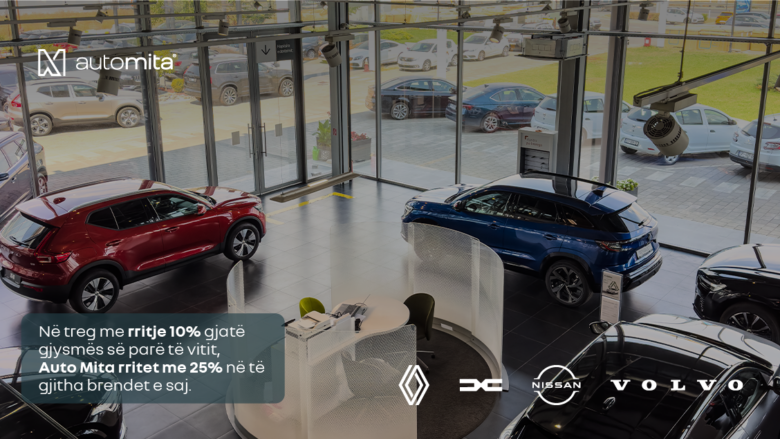 automita

Në treg me rritje 10% gjatë gjysmës së parë të vitit, Auto Mita rritet me 25% në të gjitha brendet e saj.

NISSAN

VOLVO